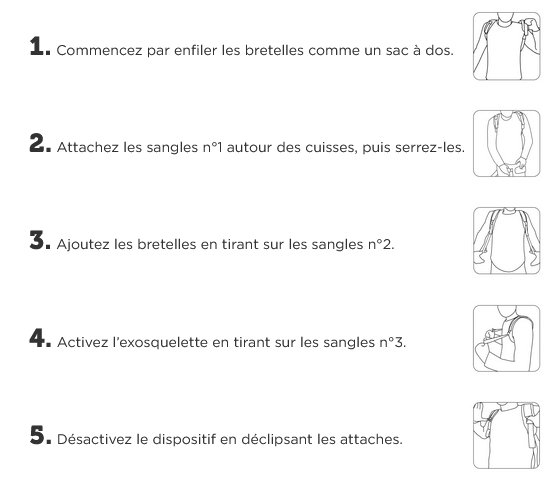 1. Commencez par enfiler les bretelles comme un sac à dos.

2. Attachez les sangles n°1 autour des cuisses, puis serrez-les.

3. Ajoutez les bretelles en tirant sur les sangles n°2.

4. Activez l'exosquelette en tirant sur les sangles n°3.

5. Désactivez le dispositif en déclipsant les attaches.