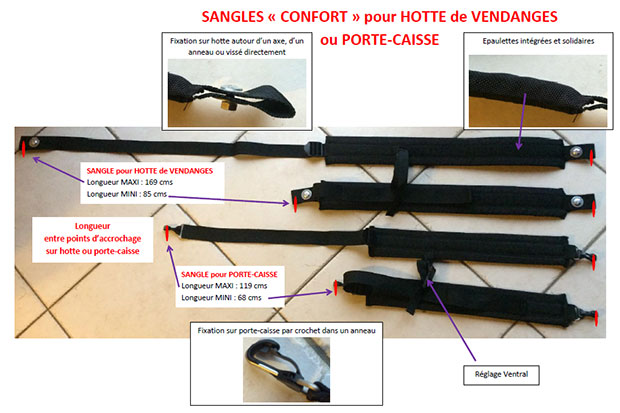 SANGLES « CONFORT » pour HOTTE de VENDANGES ou PORTE-CAISSE

Fixation sur hotte autour d'un axe, d'un anneau ou vissé directement

Epaulettes intégrées et solidaires

SANGLE pour HOTTE de VENDANGES
Longueur MAXI : 169 cms
Longueur MINI : 85 cms

Longueur entre points d'accrochage sur hotte ou porte-caisse

SANGLE pour PORTE-CAISSE
Longueur MAXI : 119 cms
Longueur MINI : 68 cms

Fixation sur porte-caisse par crochet dans un anneau

Réglage Ventral